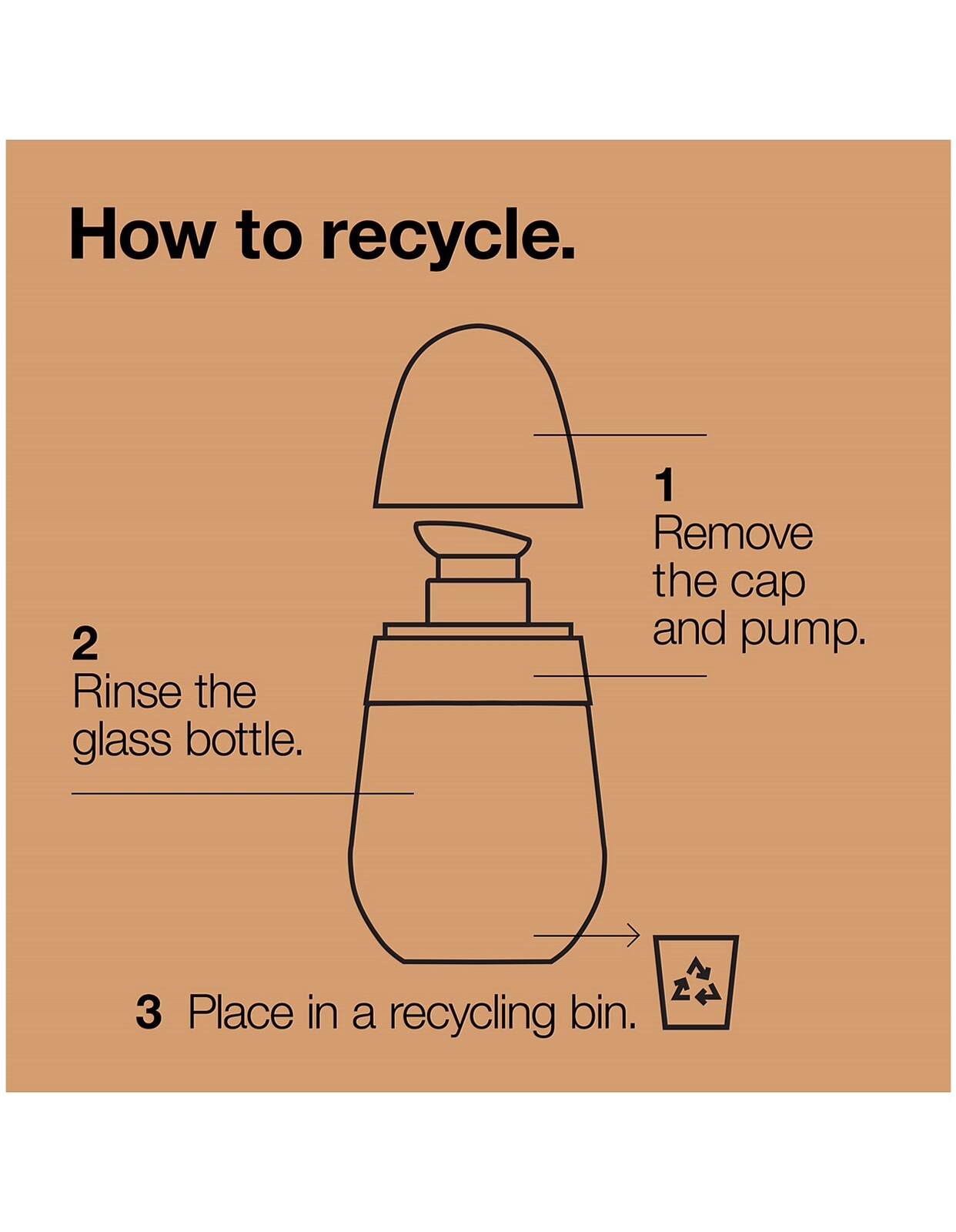 How to recycle.

1
Remove the cap and pump.

2
Rinse the glass bottle.

3 Place in a recycling bin.